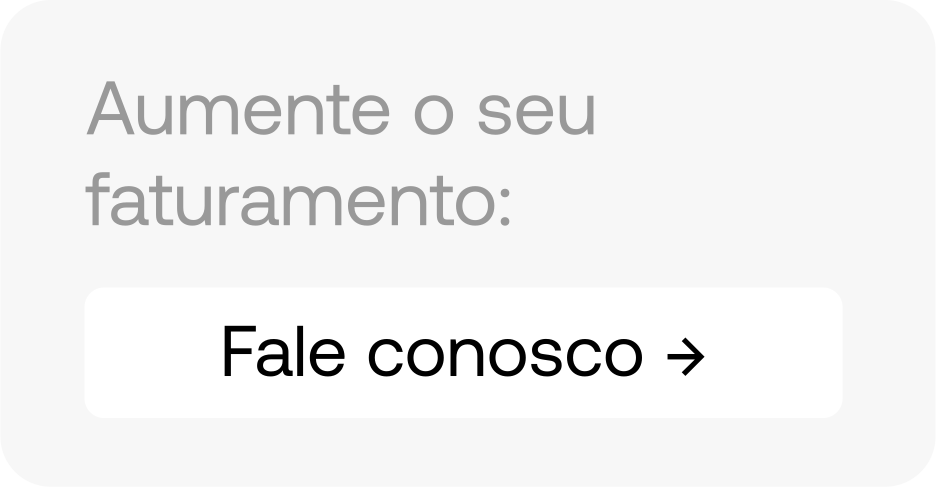 Aumente o seu faturamento:

Fale conosco →